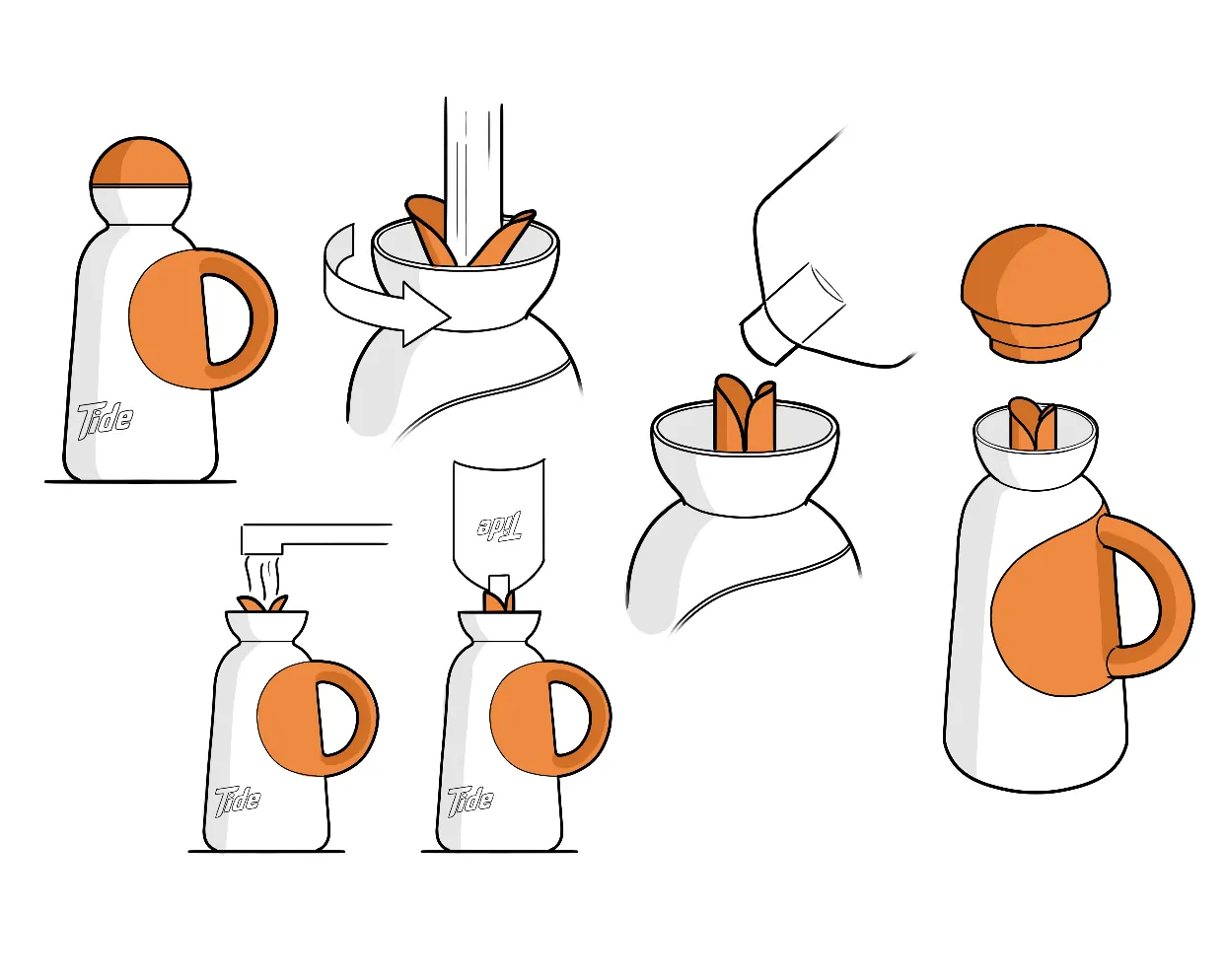 Tide

Tide

Tide

Tide